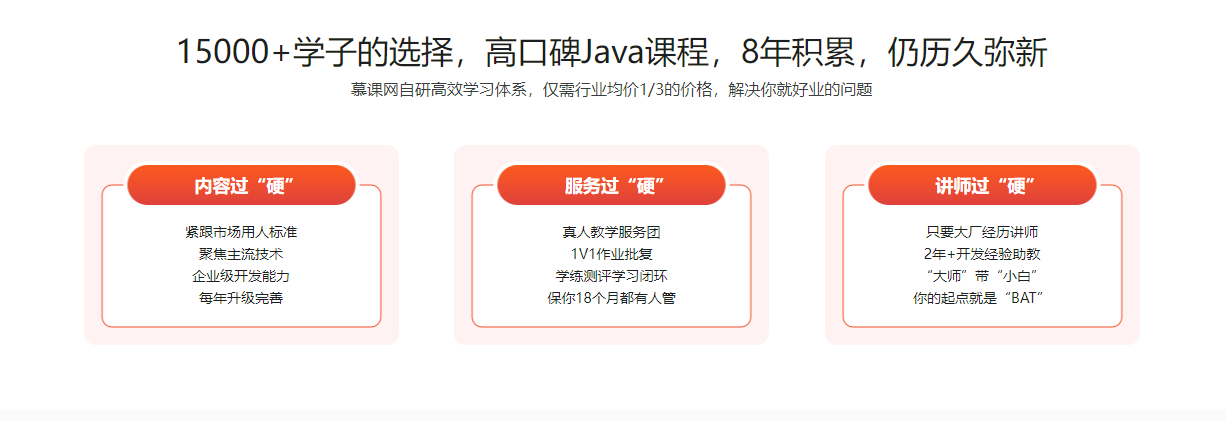 15000+学子的选择，高口碑Java课程，8年积累，仍历久弥新

慕课网自研高效学习体系，仅需行业均价1/3的价格，解决你就好业的问题

内容过“硬”

紧跟市场用人标准
聚焦主流技术
企业级开发能力
每年升级完善

服务过“硬”

真人教学服务团
1V1作业批复
学练测评学习闭环
保你18个月都有人管

讲师过“硬”

只要大厂经历讲师
2年+开发经验助教
“大师”带“小白”
你的起点就是“BAT”