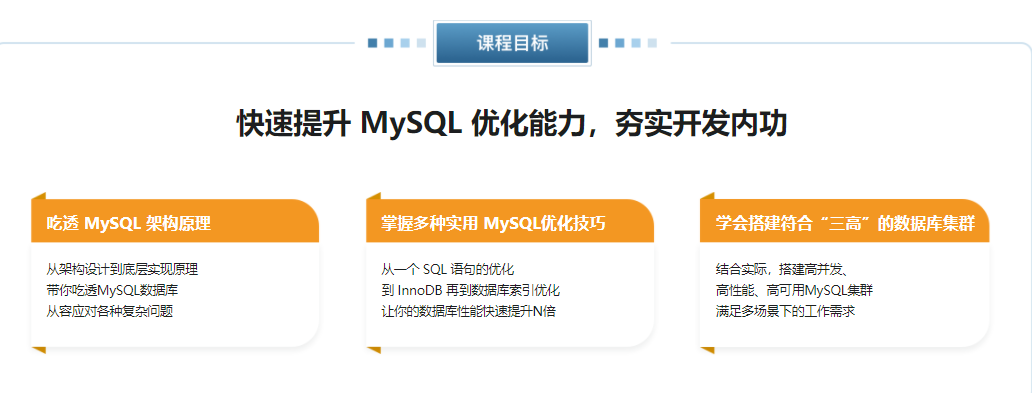 课程目标

快速提升 MySQL 优化能力，夯实开发内功

吃透 MySQL 架构原理

从架构设计到底层实现原理
带你吃透MySQL数据库
从容应对各种复杂问题

掌握多种实用 MySQL优化技巧

从一个 SQL 语句的优化
到 InnoDB 再到数据库索引优化
让你的数据库性能快速提升N倍

学会搭建符合“三高”的数据库集群

结合实际，搭建高并发、
高性能、高可用MySQL集群
满足多场景下的工作需求